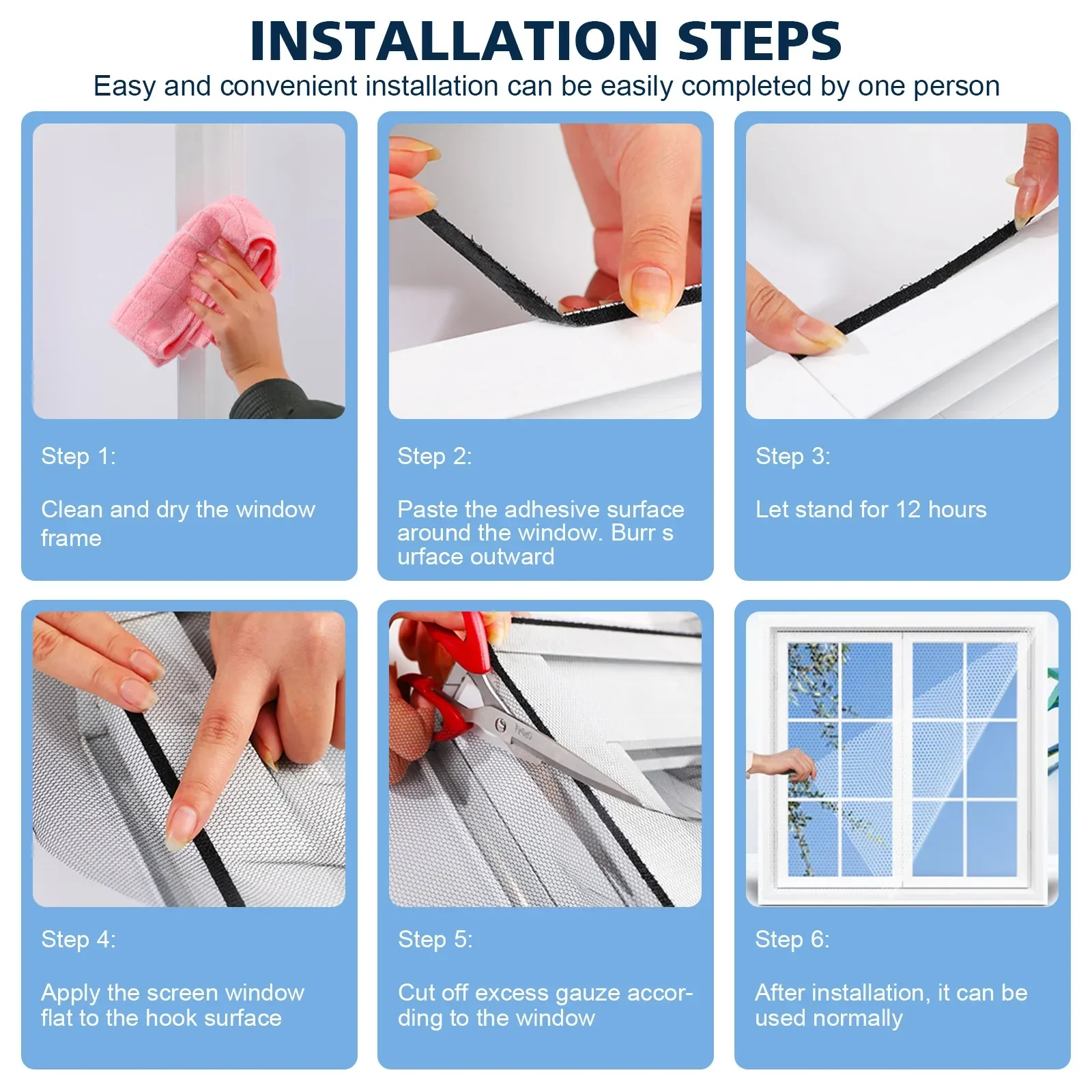 INSTALLATION STEPS

Easy and convenient installation can be easily completed by one person

Step 1:

Clean and dry the window frame

Step 2:

Paste the adhesive surface around the window. Burr s urface outward

Step 3:

Let stand for 12 hours

Step 4:

Apply the screen window flat to the hook surface

Step 5:

Cut off excess gauze according to the window

Step 6:

After installation, it can be used normally